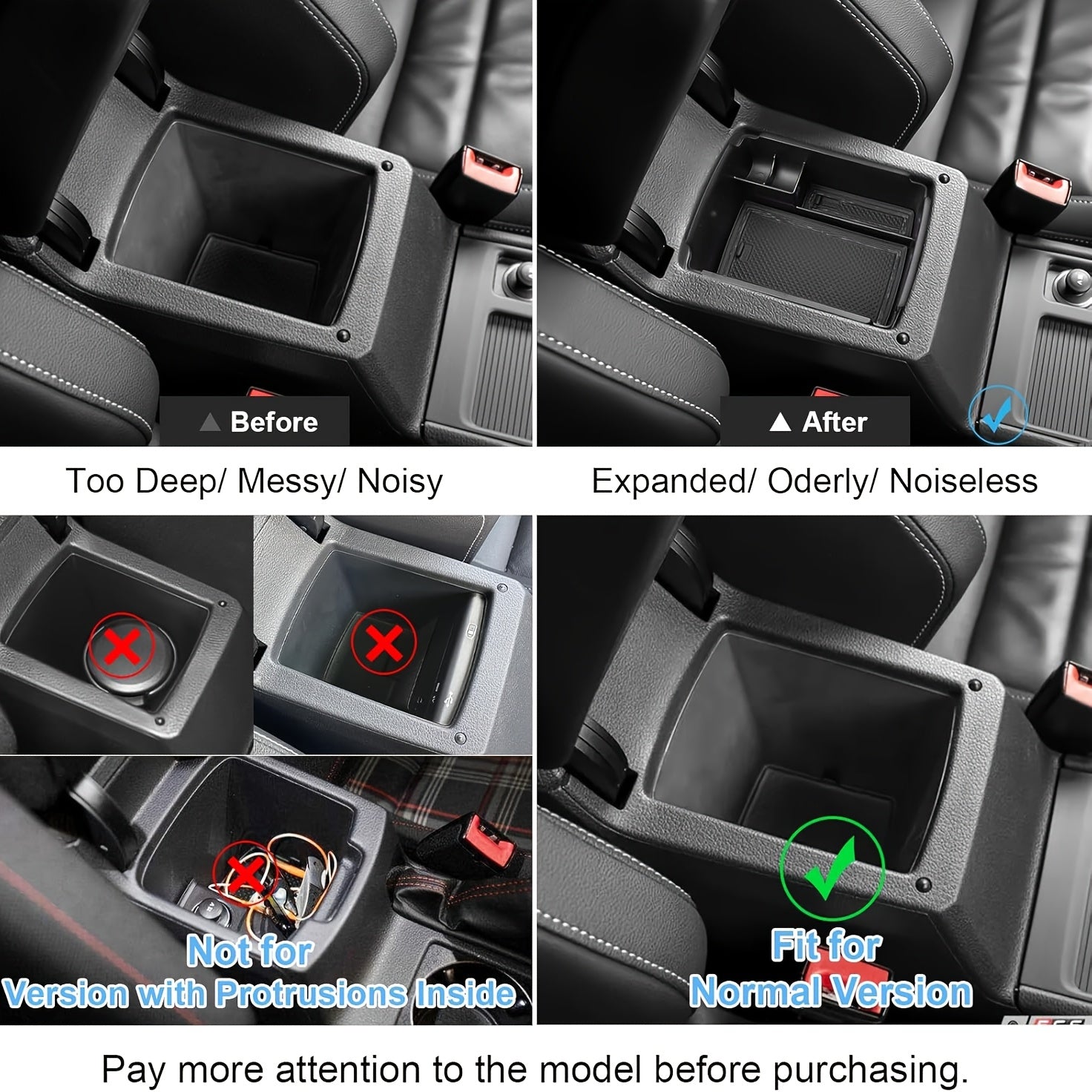 ▲ Before

Too Deep/ Messy/ Noisy

▲ After

Expanded/ Oderly/ Noiseless

Not for
Version with Protrusions Inside

Fit for
Normal Version

Pay more attention to the model before purchasing.