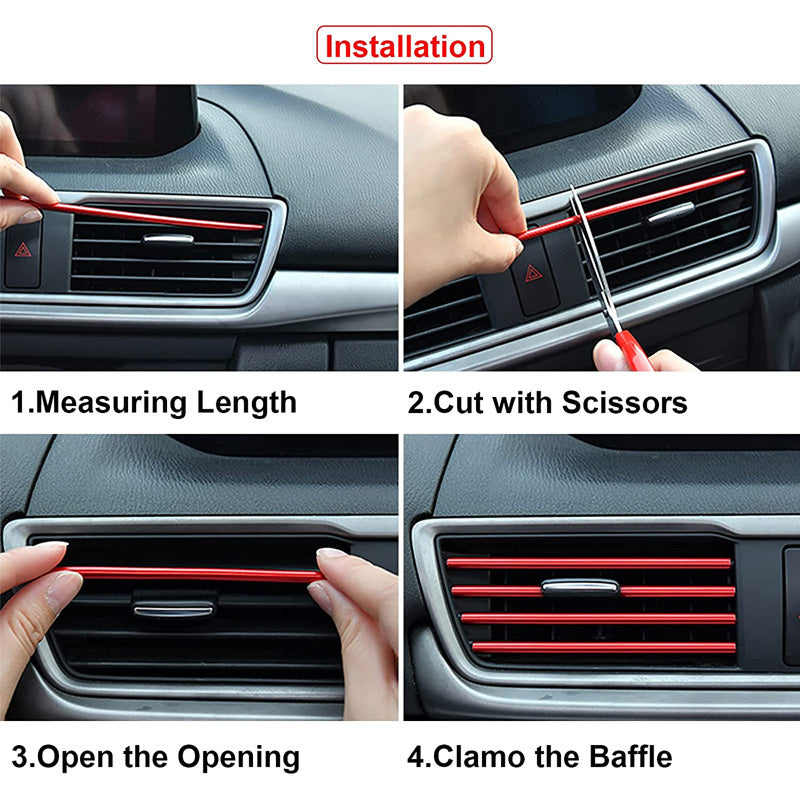 Installation

1.Measuring Length

2.Cut with Scissors

3.Open the Opening

4.Clamo the Baffle