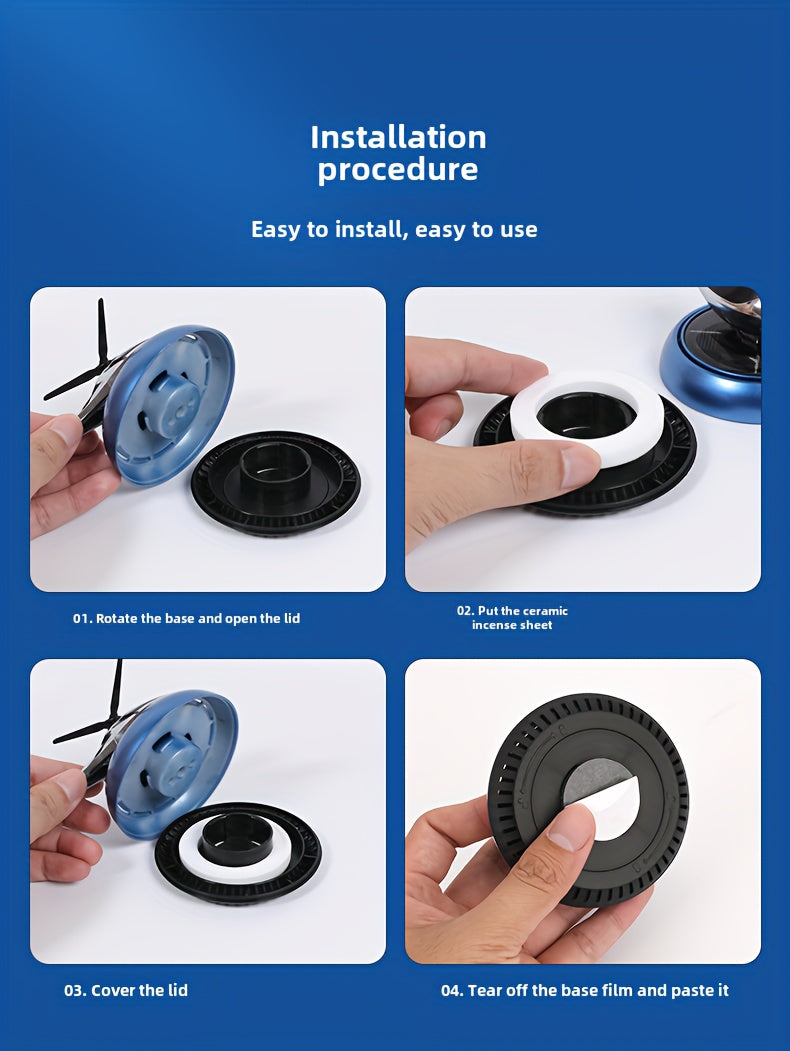 Installation procedure

Easy to install, easy to use

01. Rotate the base and open the lid

02. Put the ceramic incense sheet

03. Cover the lid

04. Tear off the base film and paste it