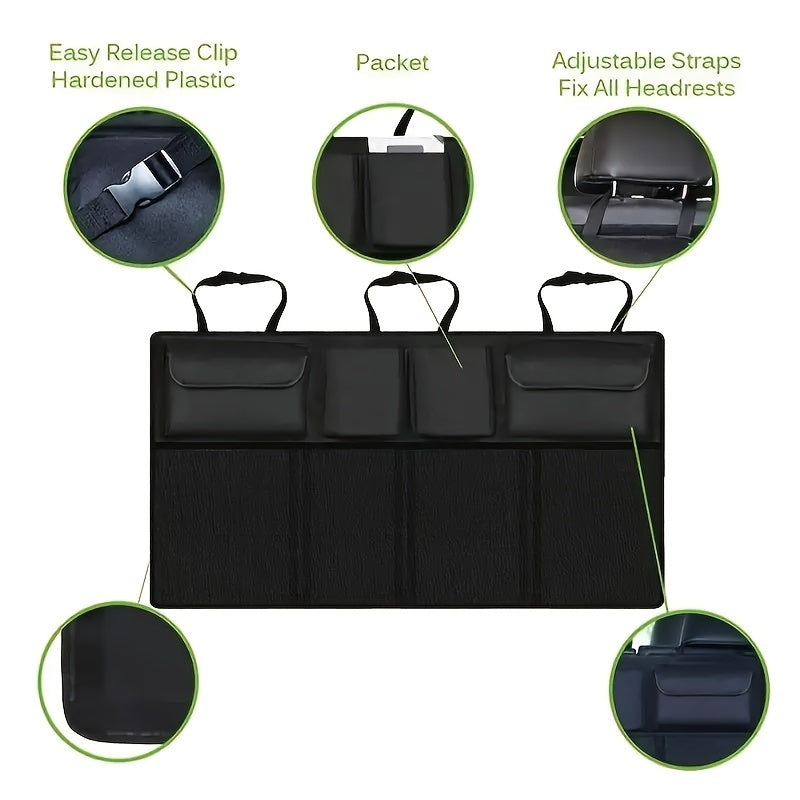 Easy Release Clip
Hardened Plastic

Packet

Adjustable Straps
Fix All Headrests