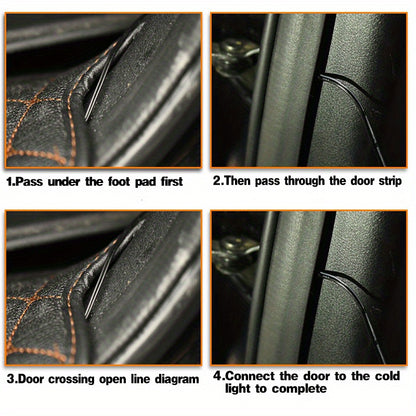 1.Pass under the foot pad first

2.Then pass through the door strip

3.Door crossing open line diagram

4.Connect the door to the cold light to complete