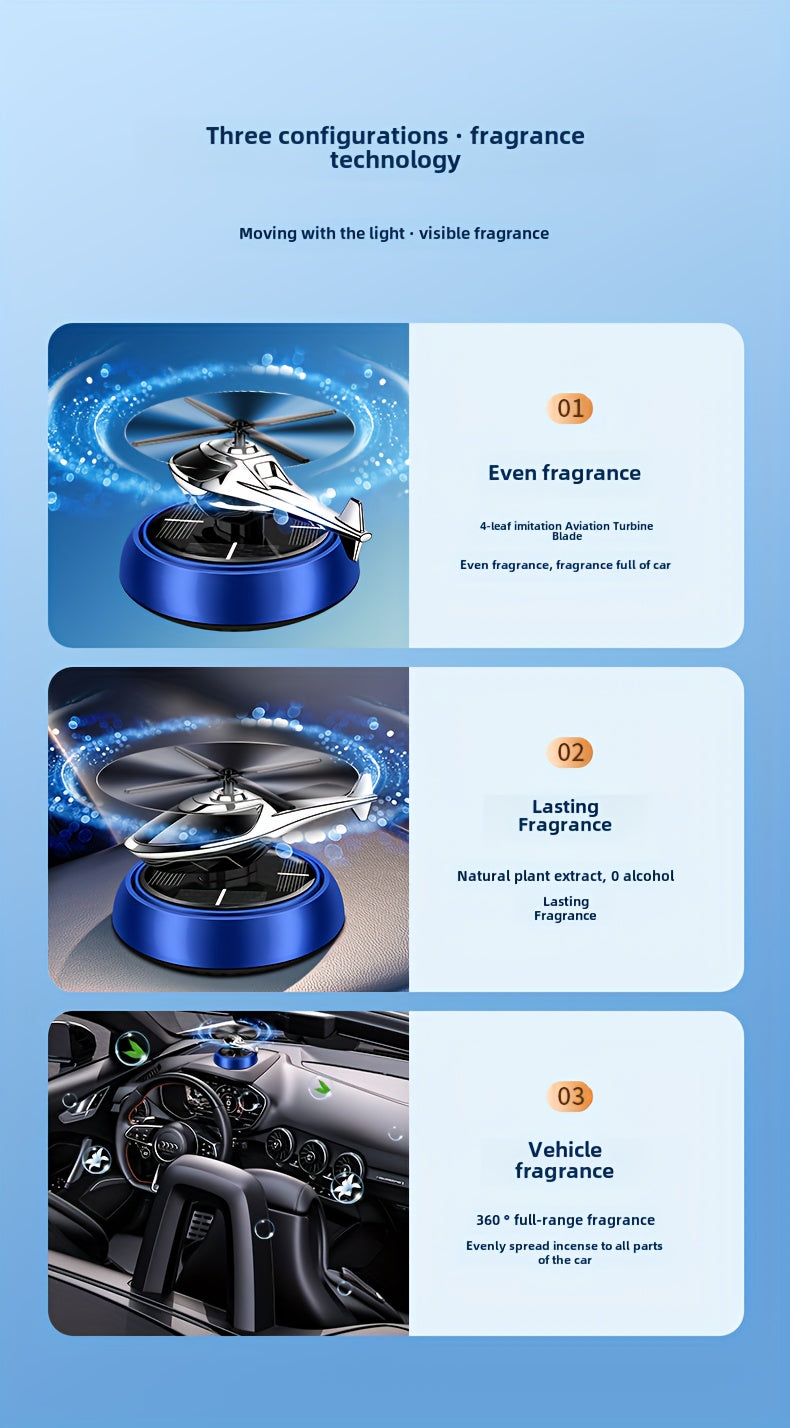 Three configurations · fragrance technology

Moving with the light · visible fragrance

01

Even fragrance

4-leaf imitation Aviation Turbine Blade

Even fragrance, fragrance full of car

02

Lasting Fragrance

Natural plant extract, 0 alcohol

Lasting Fragrance

03

Vehicle fragrance

360 ° full-range fragrance

Evenly spread incense to all parts of the car