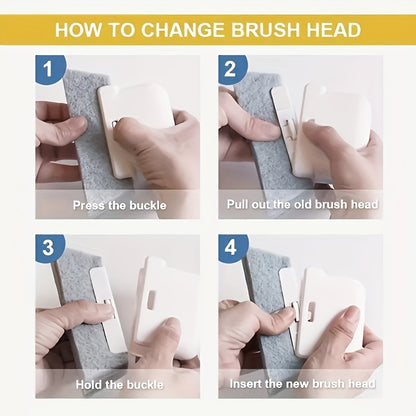 HOW TO CHANGE BRUSH HEAD

1

Press the buckle

2

Pull out the old brush head

3

Hold the buckle

4

Insert the new brush head