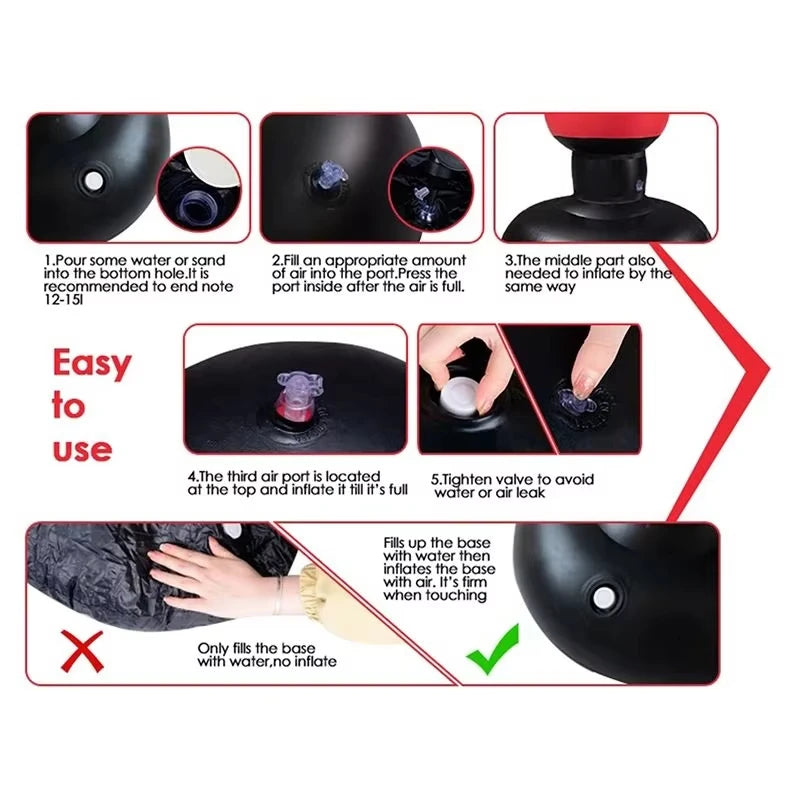 1.Pour some water or sand into the bottom hole.It is recommended to end note 12-15l

2.Fill an appropriate amount of air into the port.Press the port inside after the air is full.

3.The middle part also needed to inflate by the same way

Easy to use

4.The third air port is located at the top and inflate it till it's full

5.Tighten valve to avoid water or air leak

Only fills the base with water,no inflate

Fills up the base with water then inflates the base with air. It's firm when touching