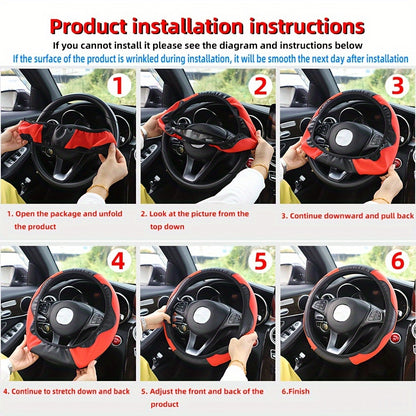 Product installation instructions

If you cannot install it please see the diagram and instructions below

If the surface of the product is wrinkled during installation, it will be smooth the next day after installation

1

2

3

1. Open the package and unfold the product

2. Look at the picture from the top down

3. Continue downward and pull back

4

5

6

4. Continue to stretch down and back

5. Adjust the front and back of the product

6.Finish