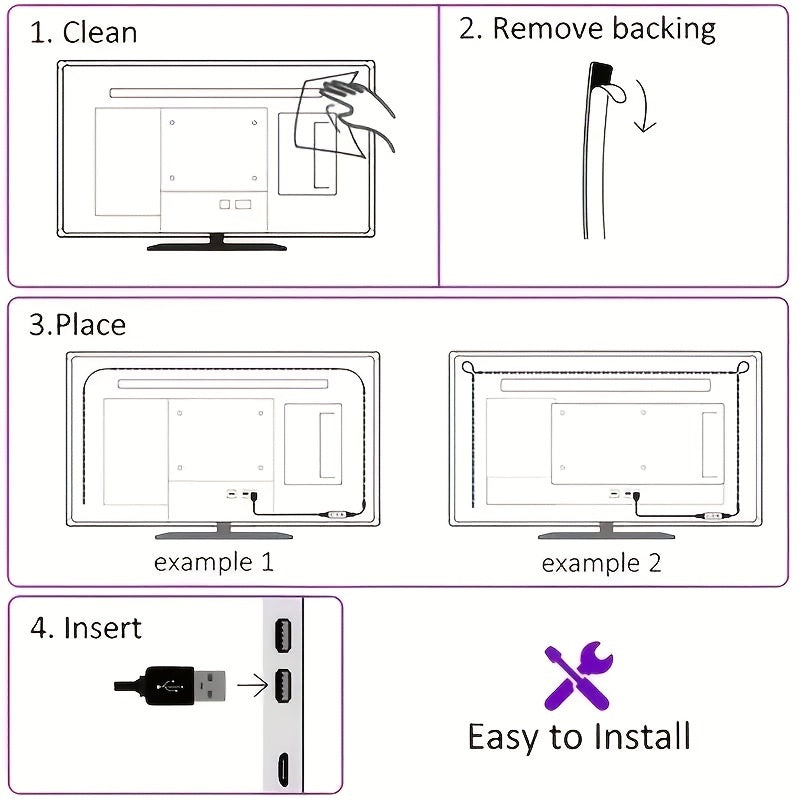 1. Clean

2. Remove backing

3.Place

example 1

example 2

4. Insert

Easy to Install