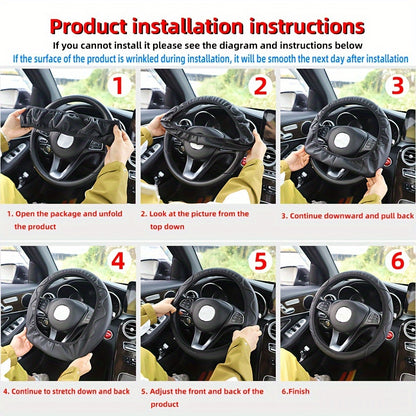 Product installation instructions
If you cannot install it please see the diagram and instructions below
If the surface of the product is wrinkled during installation, it will be smooth the next day after installation

1

2

3

1. Open the package and unfold the product

2. Look at the picture from the top down

3. Continue downward and pull back

4

5

6

4. Continue to stretch down and back

5. Adjust the front and back of the product

6.Finish