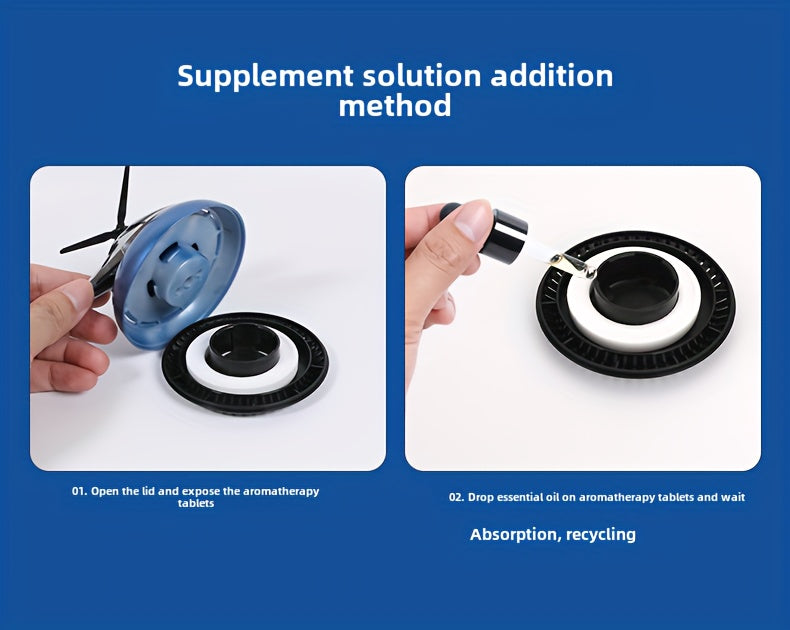 Supplement solution addition method

01. Open the lid and expose the aromatherapy tablets

02. Drop essential oil on aromatherapy tablets and wait

Absorption, recycling