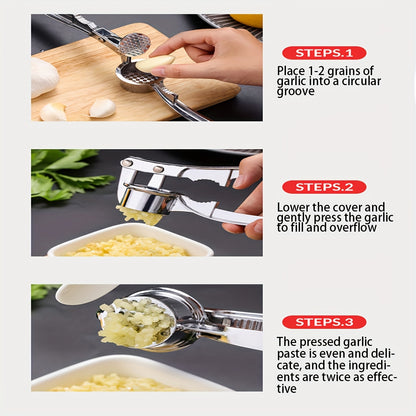 STEPS.1

Place 1-2 grains of garlic into a circular groove

STEPS.2

Lower the cover and gently press the garlic to fill and overflow

STEPS.3

The pressed garlic paste is even and delicate, and the ingredients are twice as effective